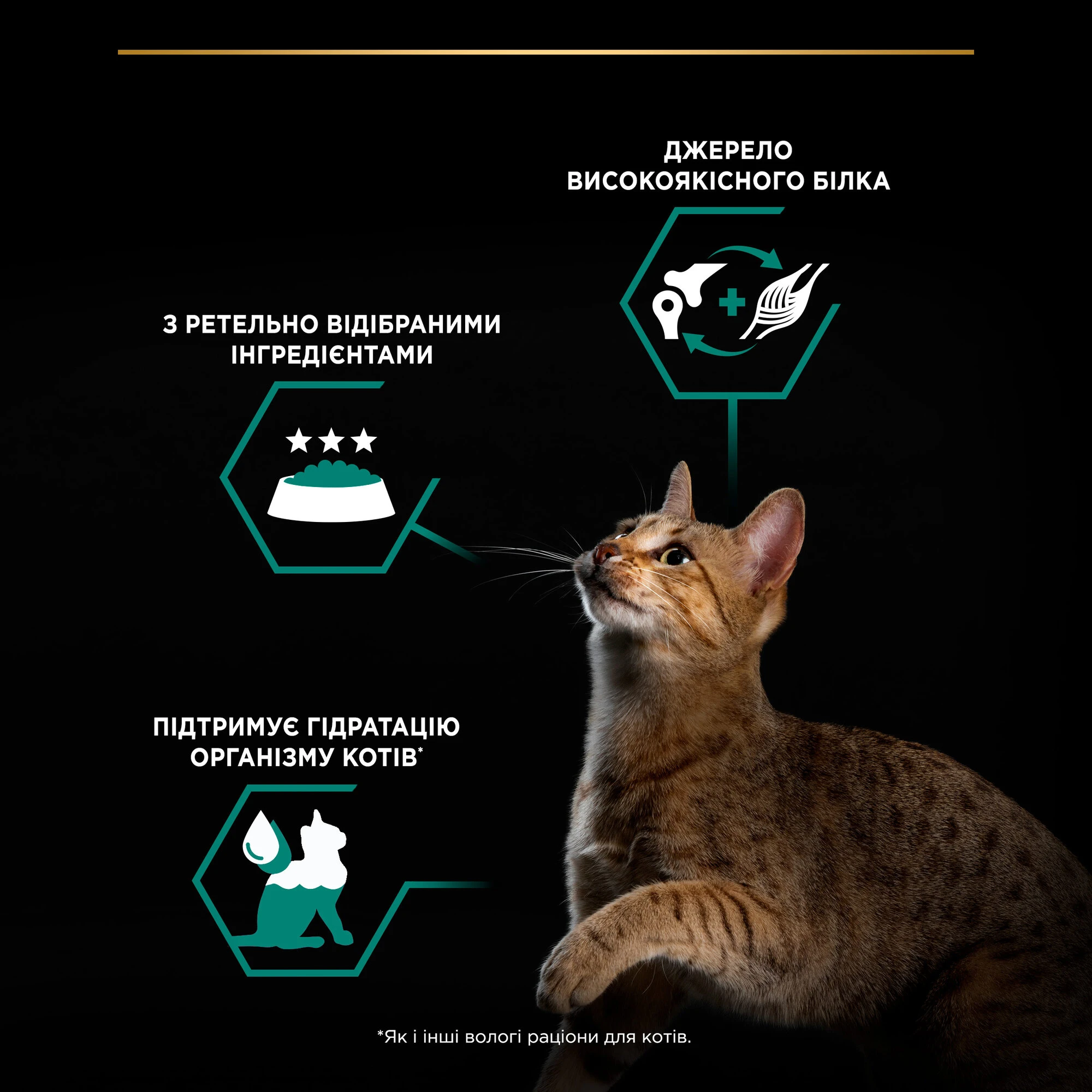 ДЖЕРЕЛО ВИСОКОЯКІСНОГО БІЛКА

З РЕТЕЛЬНО ВІДІБРАНИМИ ІНГРЕДІЄНТАМИ

ПІДТРИМУЄ ГІДРАТАЦІЮ ОРГАНІЗМУ КОТІВ*

*Як і інші вологі раціони для котів.