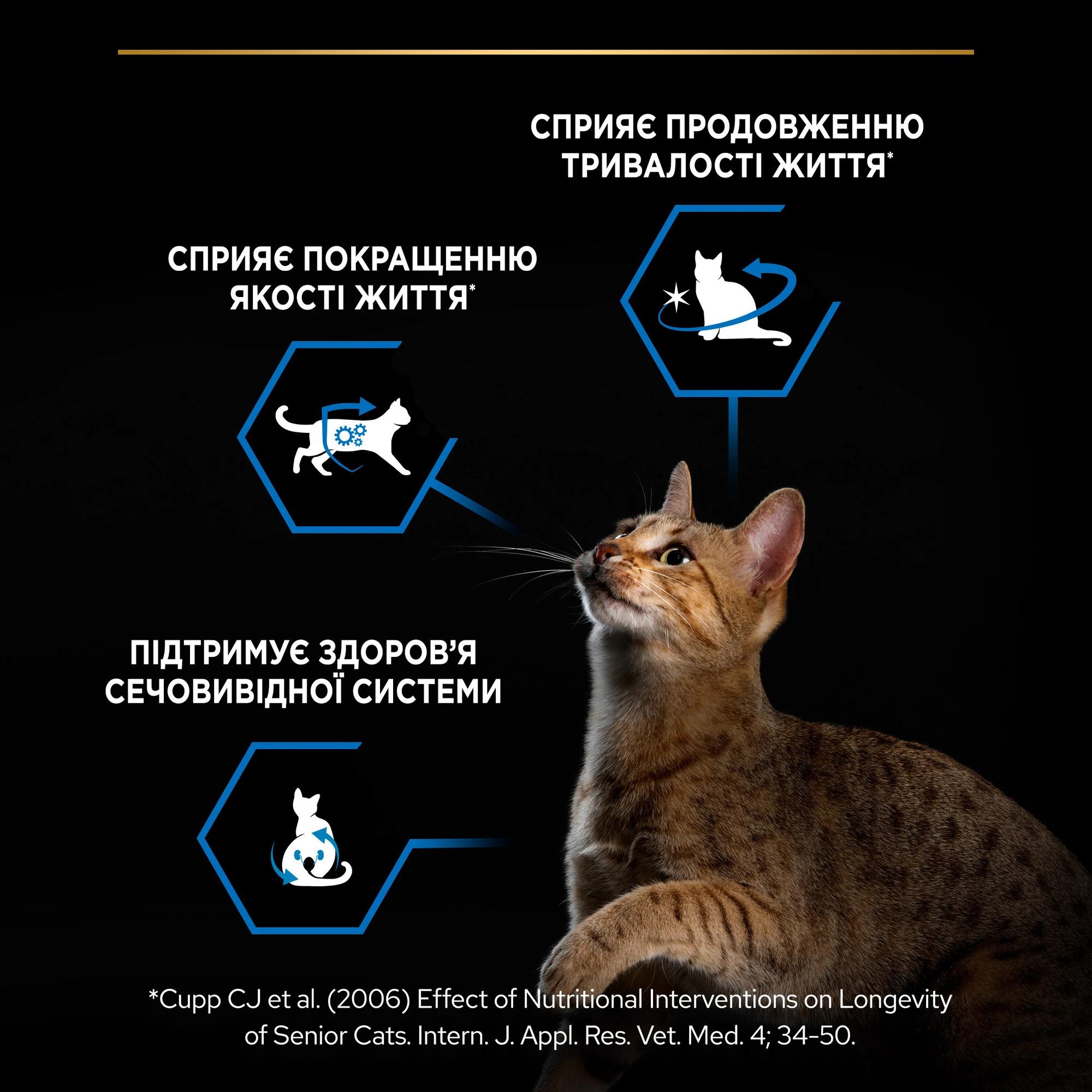 СПРИЯЄ ПРОДОВЖЕННЮ ТРИВАЛОСТІ ЖИТТЯ*

СПРИЯЄ ПОКРАЩЕННЮ ЯКОСТІ ЖИТТЯ*

ПІДТРИМУЄ ЗДОРОВ'Я СЕЧОВИВІДНОЇ СИСТЕМИ

*Cupp CJ et al. (2006) Effect of Nutritional Interventions on Longevity of Senior Cats. Intern. J. Appl. Res. Vet. Med. 4; 34–50.